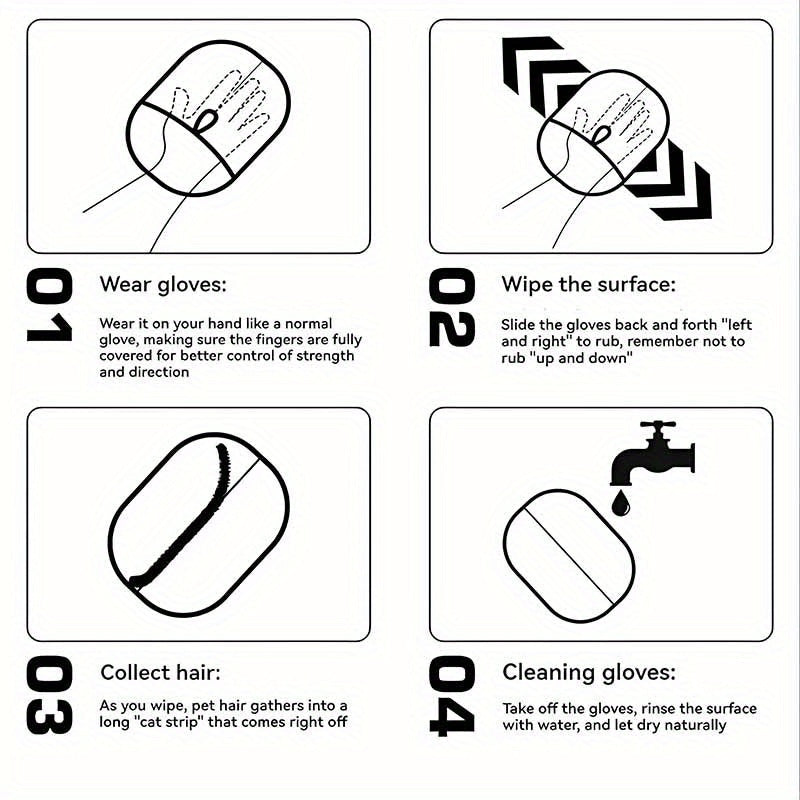 01

Wear gloves:

Wear it on your hand like a normal glove, making sure the fingers are fully covered for better control of strength and direction

02

Wipe the surface:

Slide the gloves back and forth "left and right" to rub, remember not to rub "up and down"

03

Collect hair:

As you wipe, pet hair gathers into a long "cat strip" that comes right off

04

Cleaning gloves:

Take off the gloves, rinse the surface with water, and let dry naturally